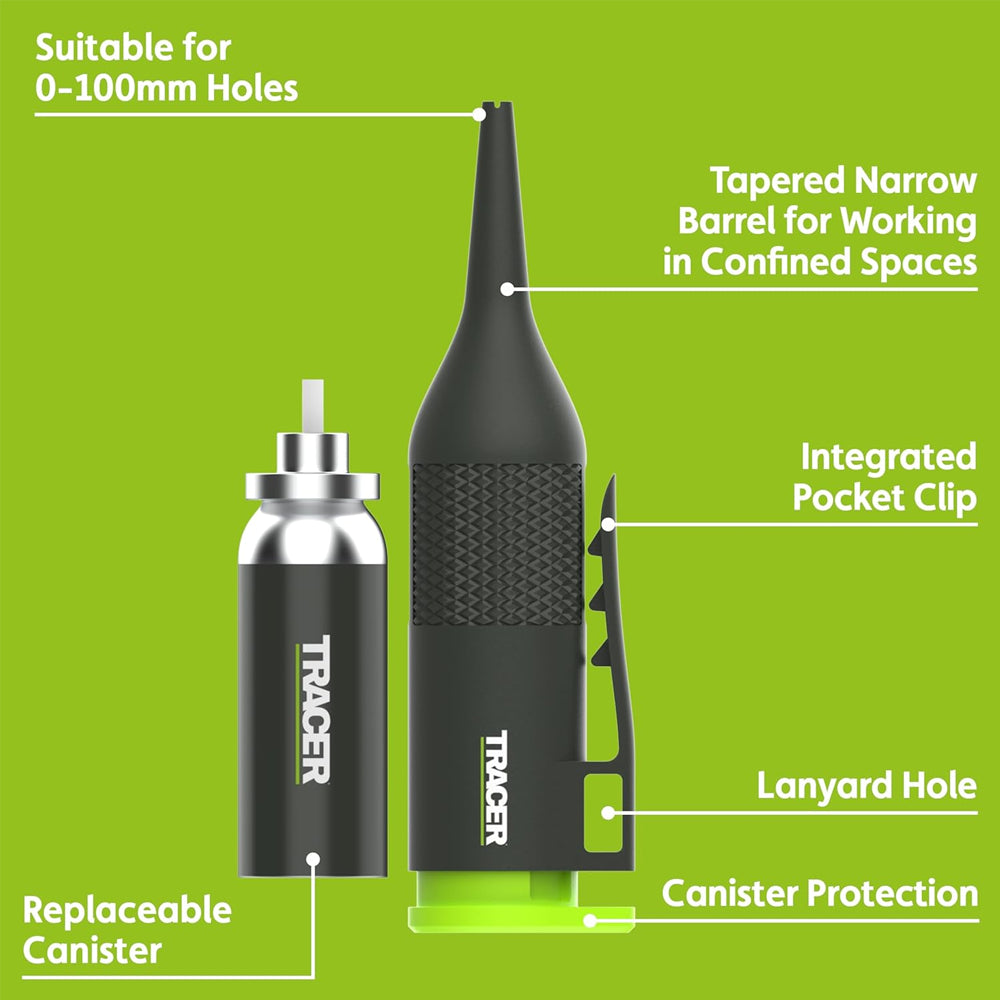 Suitable for
0-100mm Holes

Tapered Narrow
Barrel for Working
in Confined Spaces

Integrated
Pocket Clip

TRACER

TRACER

Lanyard Hole

Canister Protection

Replaceable
Canister