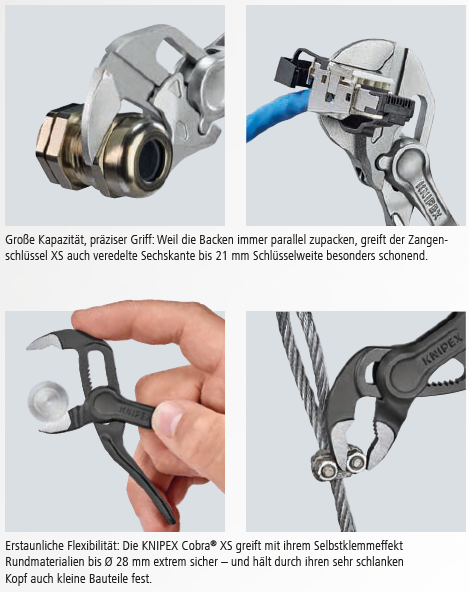 KNIPEX

Große Kapazität, präziser Griff: Weil die Backen immer parallel zupacken, greift der Zangenschlüssel XS auch veredelte Sechskante bis 21 mm Schlüsselweite besonders schonend.

KNIPEX

KNIPEX

Erstaunliche Flexibilität: Die KNIPEX Cobra® XS greift mit ihrem Selbstklemmeffekt Rundmaterialien bis Ø 28 mm extrem sicher – und hält durch ihren sehr schlanken Kopf auch kleine Bauteile fest.