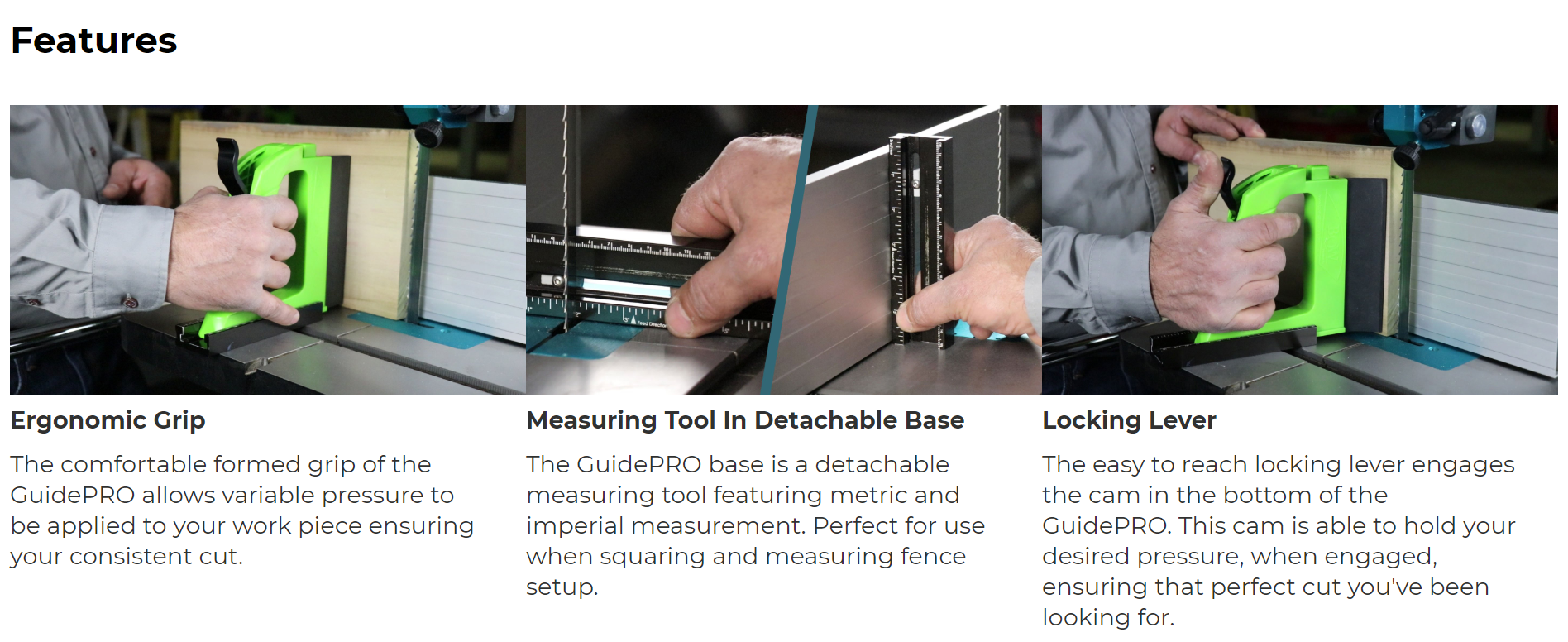 Features

Ergonomic Grip

The comfortable formed grip of the GuidePRO allows variable pressure to be applied to your work piece ensuring your consistent cut.

Measuring Tool In Detachable Base

The GuidePRO base is a detachable measuring tool featuring metric and imperial measurement. Perfect for use when squaring and measuring fence setup.

Locking Lever

The easy to reach locking lever engages the cam in the bottom of the GuidePRO. This cam is able to hold your desired pressure, when engaged, ensuring that perfect cut you've been looking for.