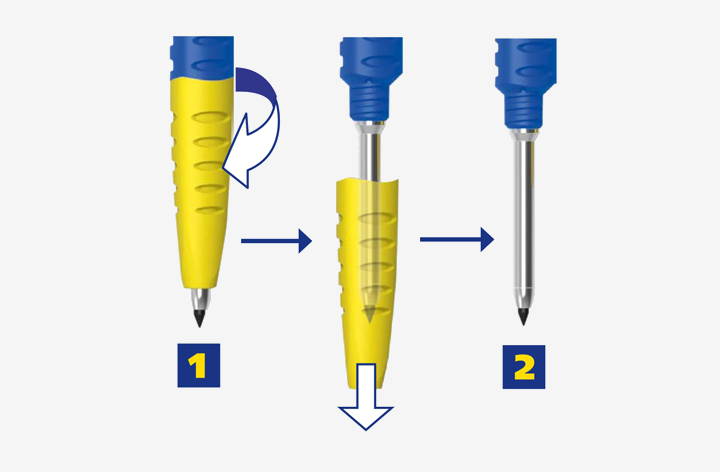 1

2