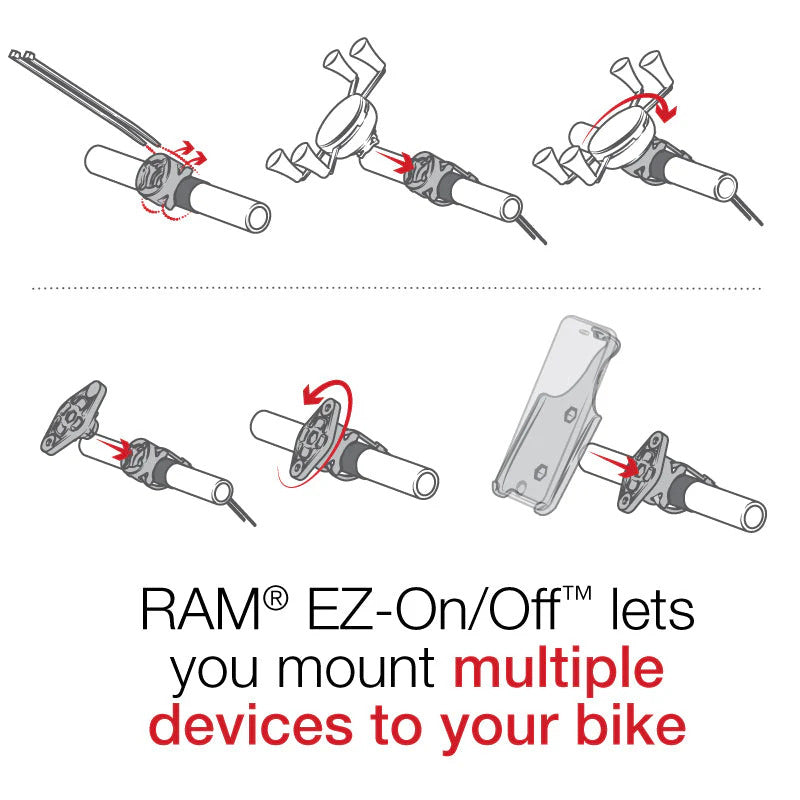 RAM® EZ-On/Off™ lets you mount multiple devices to your bike